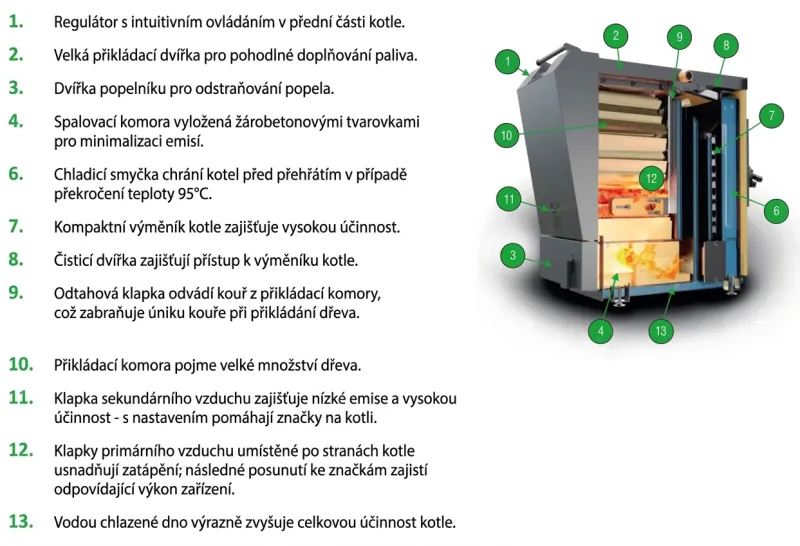 1. Regulátor s intuitivním ovládáním v přední části kotle.

2. Velká přikládací dvířka pro pohodlné doplňování paliva.

3. Dvířka popelníku pro odstraňování popela.

4. Spalovací komora vyložená žárobetonovými tvarovkami pro minimalizaci emisí.

6. Chladicí smyčka chrání kotel před přehřátím v případě překročení teploty 95°C.

7. Kompaktní výměník kotle zajišťuje vysokou účinnost.

8. Čisticí dvířka zajišťují přístup k výměníku kotle.

9. Odtahová klapka odvádí kouř z přikládací komory, což zabraňuje úniku kouře při přikládání dřeva.

10. Přikládací komora pojme velké množství dřeva.

11. Klapka sekundárního vzduchu zajišťuje nízké emise a vysokou účinnost - s nastavením pomáhají značky na kotli.

12. Klapky primárního vzduchu umístěné po stranách kotle usnadňují zatápění; následné posunutí ke značkám zajistí odpovídající výkon zařízení.

13. Vodou chlazené dno výrazně zvyšuje celkovou účinnost kotle.

1
2
9
8
7
10
12
11
6
3
4
13